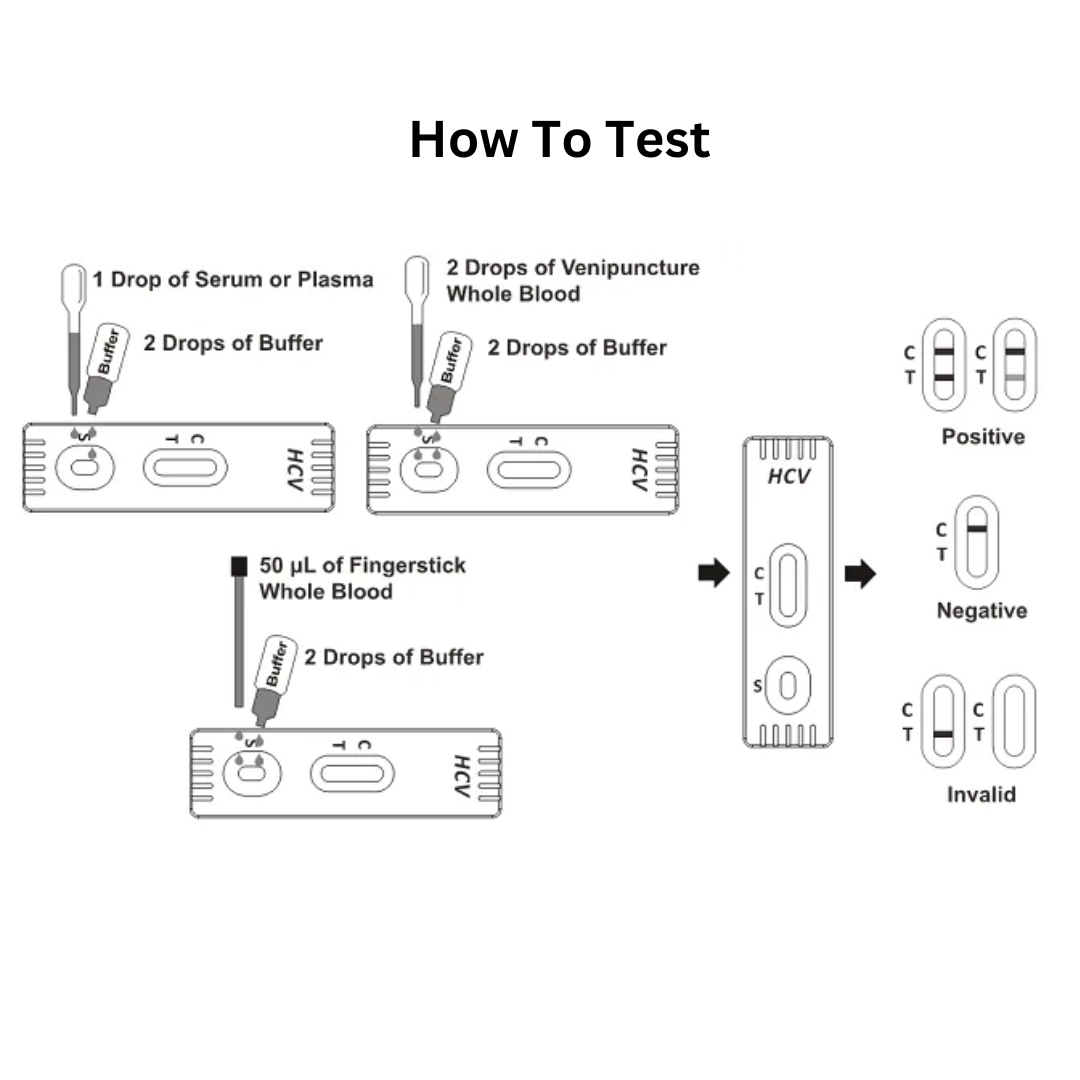 How To Test

1 Drop of Serum or Plasma

Buffer

2 Drops of Buffer

S C T HCV

2 Drops of Venipuncture Whole Blood

Buffer

2 Drops of Buffer

S C T HCV

50 μL of Fingerstick Whole Blood

Buffer

2 Drops of Buffer

S C T HCV

HCV

C T

S

C T C T

Positive

C T

Negative

C T C T

Invalid